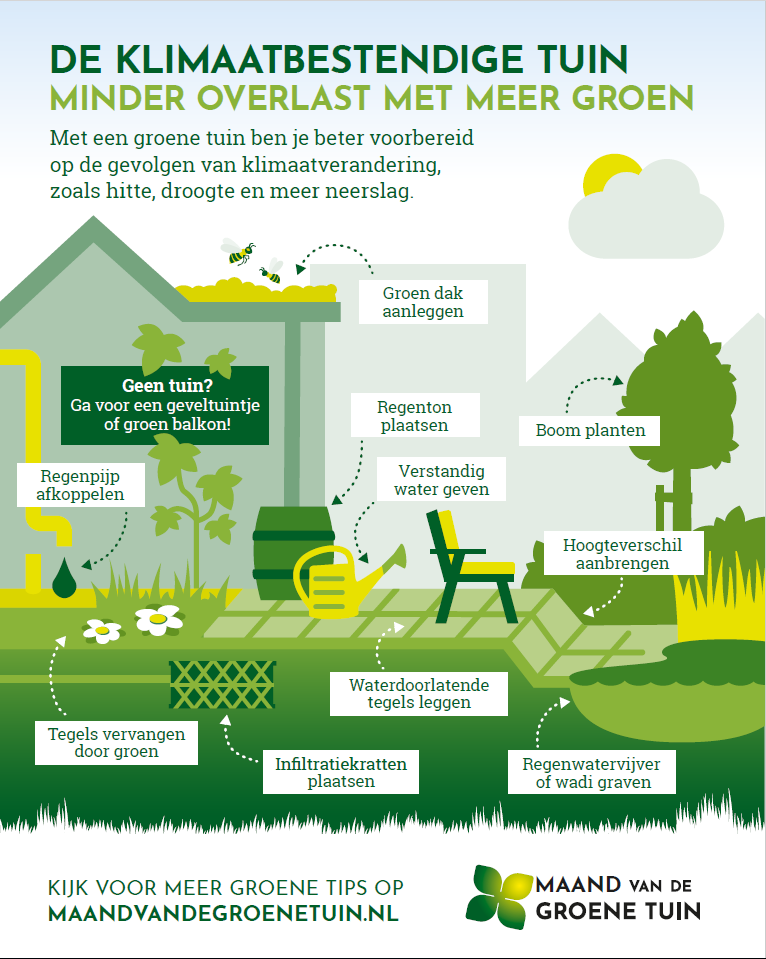 DE KLIMAATBESTENDIGE TUIN
MINDER OVERLAST MET MEER GROEN

Met een groene tuin ben je beter voorbereid op de gevolgen van klimaatverandering, zoals hitte, droogte en meer neerslag.

Groen dak aanleggen

Geen tuin? Ga voor een geveltuintje of groen balkon!

Regenton plaatsen

Boom planten

Regenpijp afkoppelen

Verstandig water geven

Hoogteverschil aanbrengen

Waterdoorlatende tegels leggen

Tegels vervangen door groen

Infiltratiekratten plaatsen

Regenwatervijver of wadi graven

KIJK VOOR MEER GROENE TIPS OP MAANDVANDEGROENETUIN.NL

MAAND VAN DE GROENE TUIN